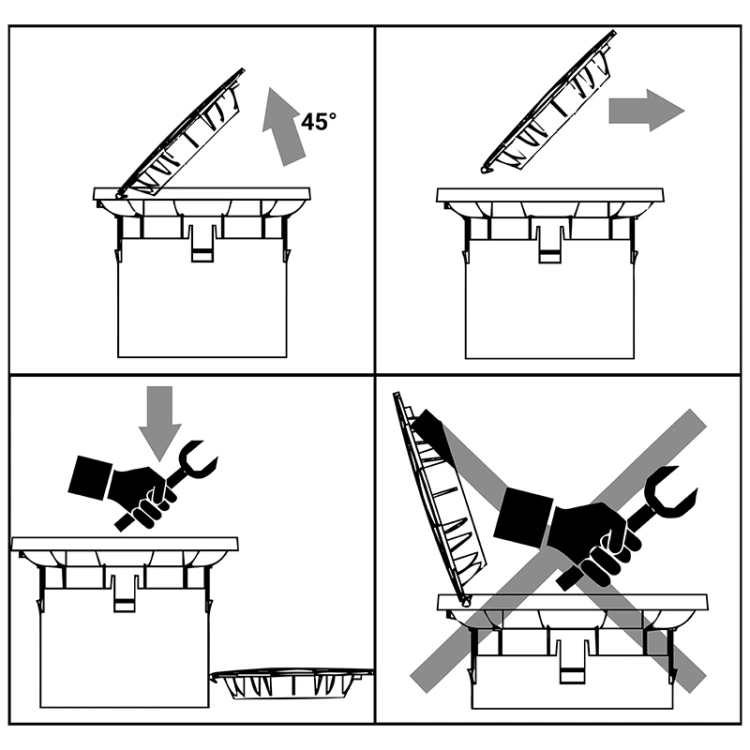 45°