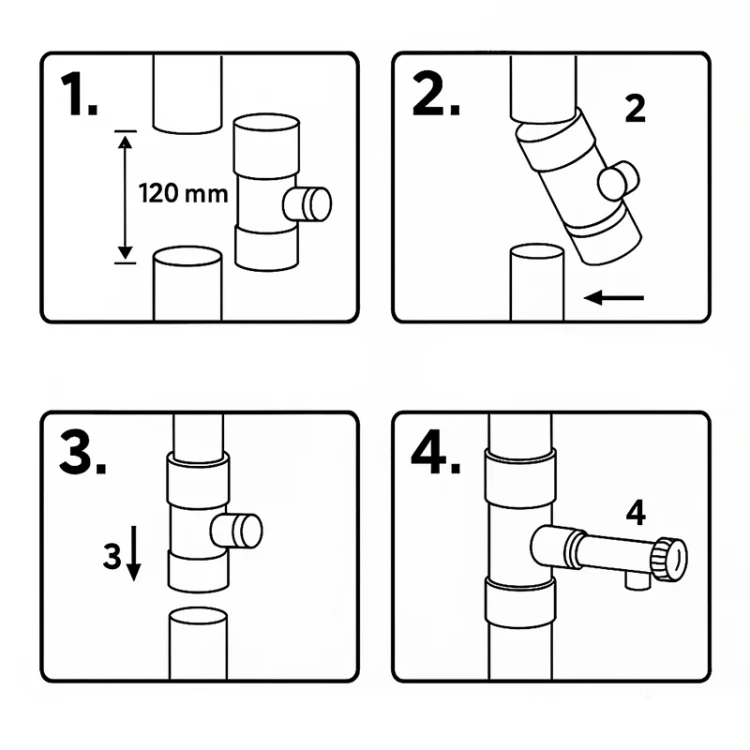 1.

120 mm

2.

2

3.

3

4.

4