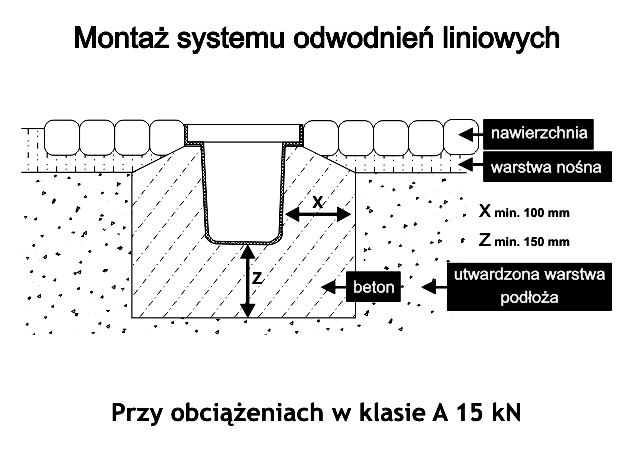 Montaż systemu odwodnień liniowych

nawierzchnia

warstwa nośna

x

X min. 100 mm

Z min. 150 mm

z

beton

utwardzona warstwa podłoża

Przy obciążeniach w klasie A 15 kN